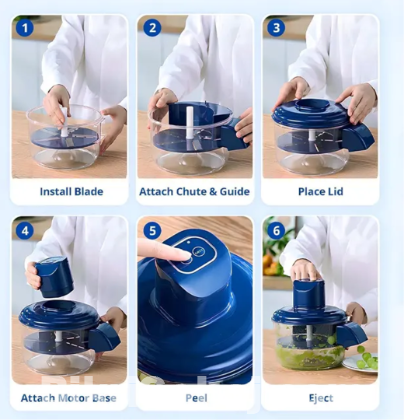 1
Install Blade

2
Attach Chute & Guide

3
Place Lid

4
Attach Motor Base

5
Peel

6
Eject